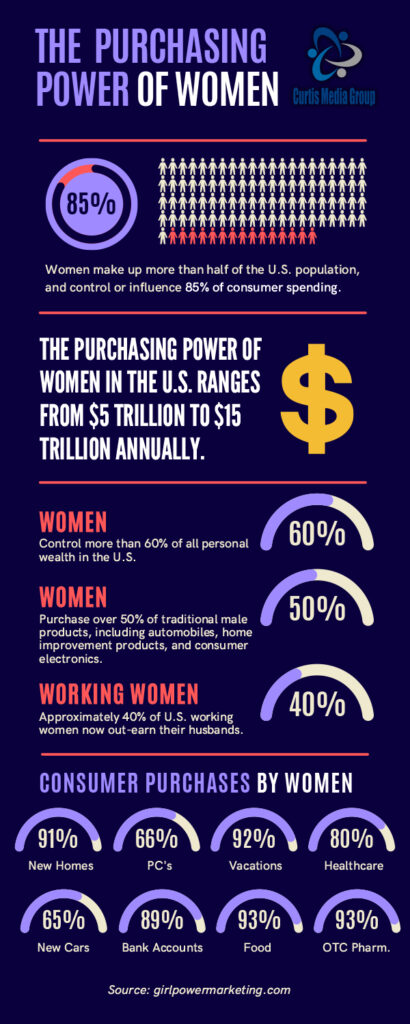 THE PURCHASING POWER OF WOMEN

Curtis Media Group

85%

Women make up more than half of the U.S. population, and control or influence 85% of consumer spending.

THE PURCHASING POWER OF WOMEN IN THE U.S. RANGES FROM $5 TRILLION TO $15 TRILLION ANNUALLY.

$

WOMEN
Control more than 60% of all personal wealth in the U.S.

60%

WOMEN
Purchase over 50% of traditional male products, including automobiles, home improvement products, and consumer electronics.

50%

WORKING WOMEN
Approximately 40% of U.S. working women now out-earn their husbands.

40%

CONSUMER PURCHASES BY WOMEN

91%
New Homes

66%
PC's

92%
Vacations

80%
Healthcare

65%
New Cars

89%
Bank Accounts

93%
Food

93%
OTC Pharm.

Source: girlpowermarketing.com